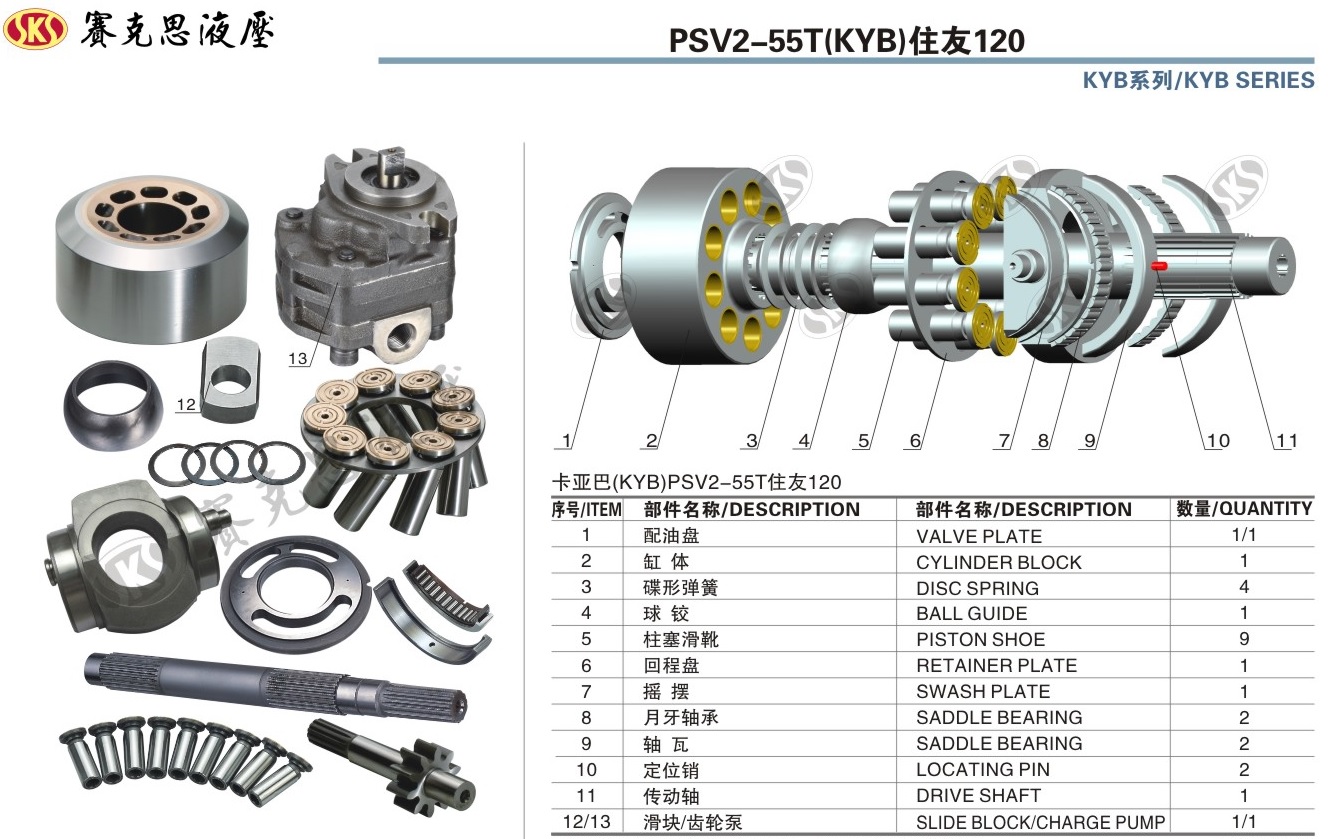 SKS 賽克思液壓

PSV2-55T(KYB)住友120

KYB系列/KYB SERIES

13

12

1 2 3 4 5 6 7 8 9 10 11

卡亚巴(KYB)PSV2-55T住友120

| 序号/ITEM | 部件名称/DESCRIPTION | 部件名称/DESCRIPTION | 数量/QUANTITY |
|---|---|---|---|
| 1 | 配油盘 | VALVE PLATE | 1/1 |
| 2 | 缸 体 | CYLINDER BLOCK | 1 |
| 3 | 碟形弹簧 | DISC SPRING | 4 |
| 4 | 球 铰 | BALL GUIDE | 1 |
| 5 | 柱塞滑靴 | PISTON SHOE | 9 |
| 6 | 回程盘 | RETAINER PLATE | 1 |
| 7 | 摇 摆 | SWASH PLATE | 1 |
| 8 | 月牙轴承 | SADDLE BEARING | 2 |
| 9 | 轴 瓦 | SADDLE BEARING | 2 |
| 10 | 定位销 | LOCATING PIN | 2 |
| 11 | 传动轴 | DRIVE SHAFT | 1 |
| 12/13 | 滑块/齿轮泵 | SLIDE BLOCK/CHARGE PUMP | 1/1 |